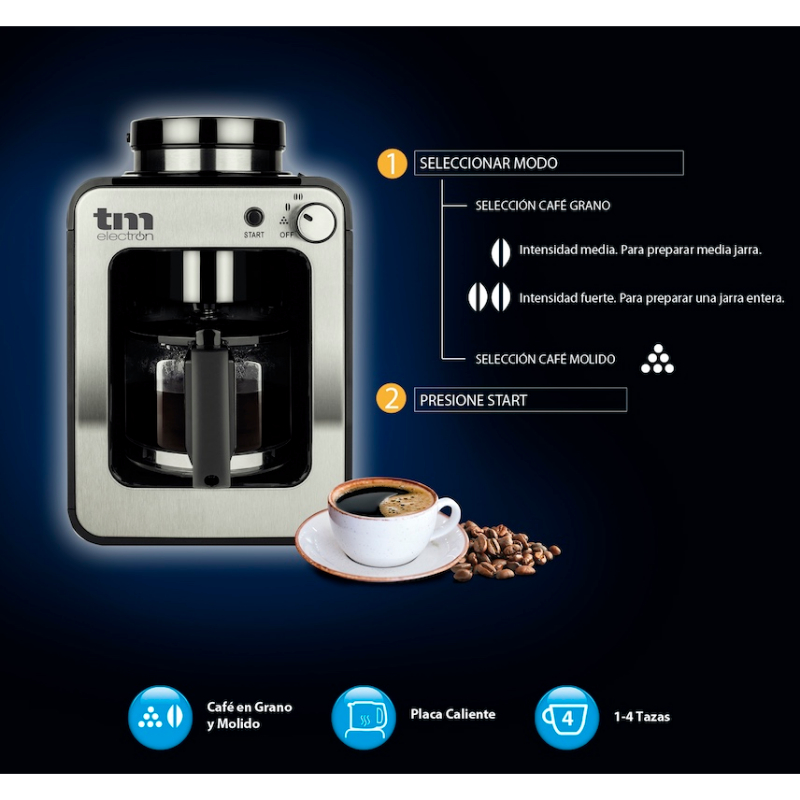 tm electron

START

OFF

1 SELECCIONAR MODO

SELECCIÓN CAFÉ GRANO

Intensidad media. Para preparar media jarra.

Intensidad fuerte. Para preparar una jarra entera.

SELECCIÓN CAFÉ MOLIDO

2 PRESIONE START

Café en Grano y Molido

Placa Caliente

4

1-4 Tazas